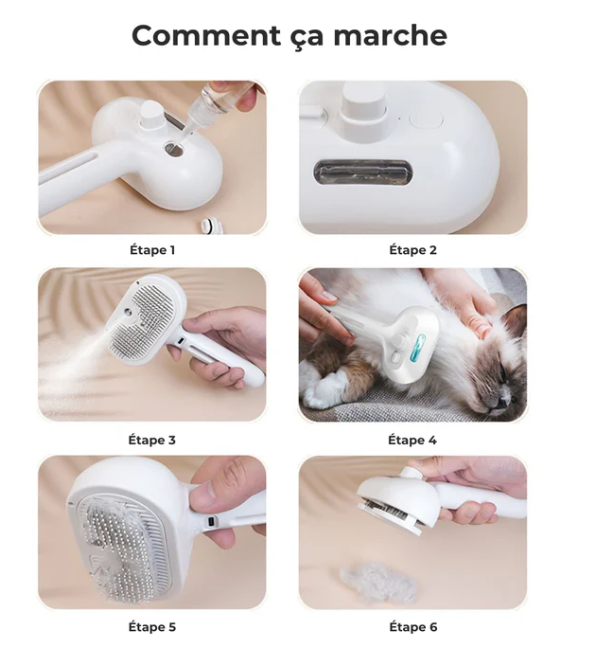 Comment ça marche

Étape 1

Étape 2

Étape 3

Étape 4

Étape 5

Étape 6